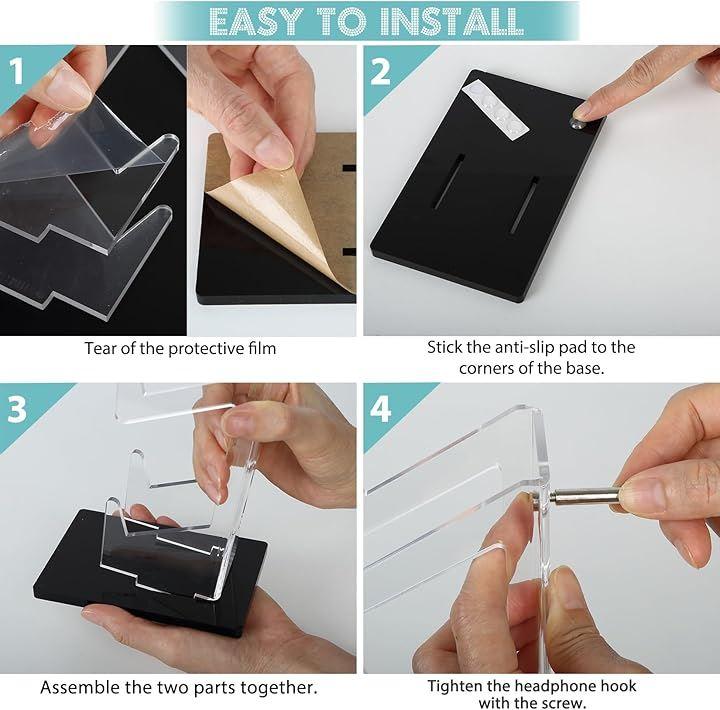 EASY TO INSTALL

1

Tear of the protective film

2

Stick the anti-slip pad to the corners of the base.

3

Assemble the two parts together.

4

Tighten the headphone hook with the screw.