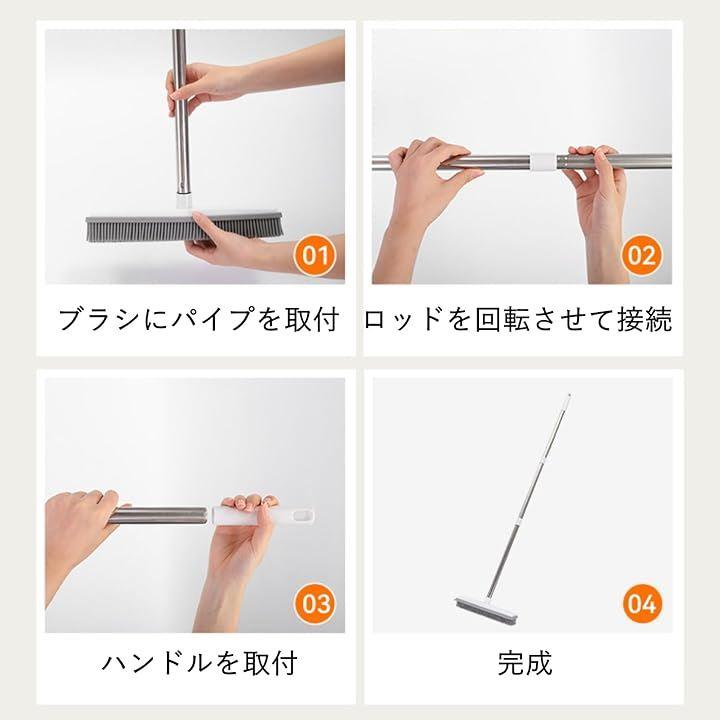 01

ブラシにパイプを取付

02

ロッドを回転させて接続

03

ハンドルを取付

04

完成