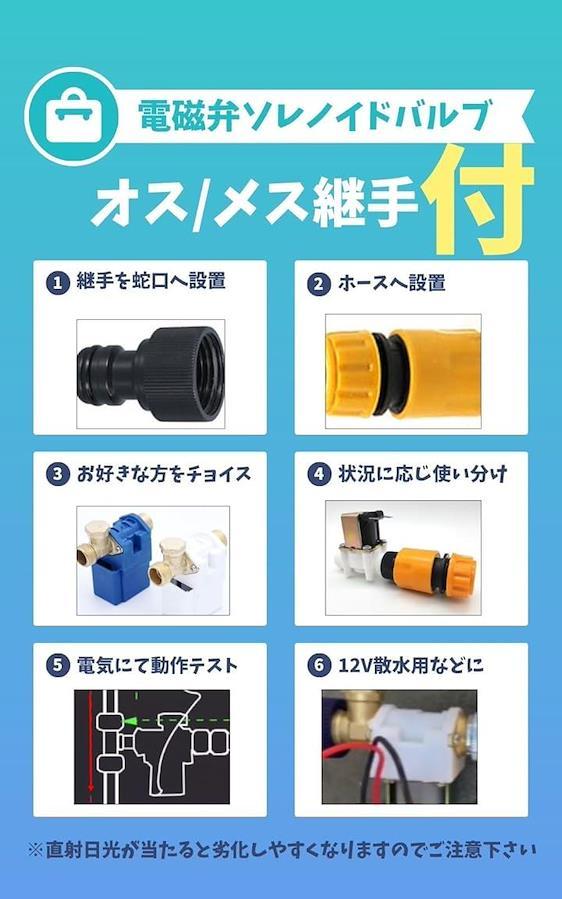 電磁弁ソレノイドバルブ

オス/メス継手付

1 継手を蛇口へ設置

2 ホースへ設置

3 お好きな方をチョイス

4 状況に応じ使い分け

5 電気にて動作テスト

6 12V散水用などに

※直射日光が当たると劣化しやすくなりますのでご注意下さい