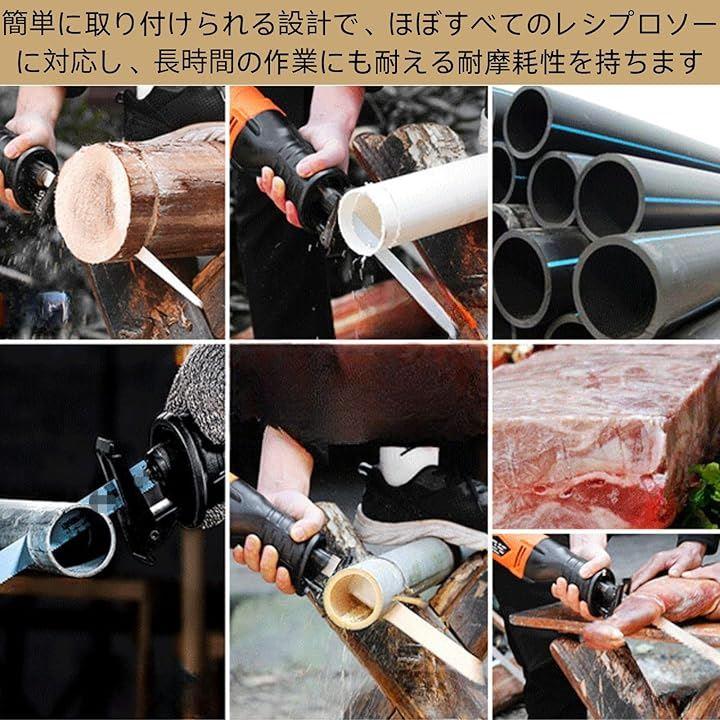 簡単に取り付けられる設計で、ほぼすべてのレシプロソーに対応し、長時間の作業にも耐える耐摩耗性を持ちます