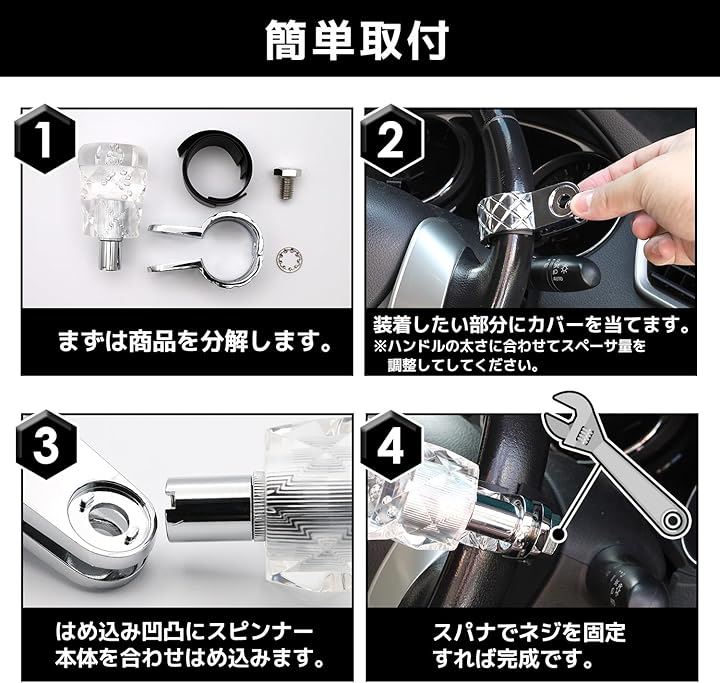 簡単取付

1

まずは商品を分解します。

2

装着したい部分にカバーを当てます。
※ハンドルの太さに合わせてスペーサ量を調整してしてください。

3

はめ込み凹凸にスピンナー本体を合わせはめ込みます。

4

スパナでネジを固定すれば完成です。