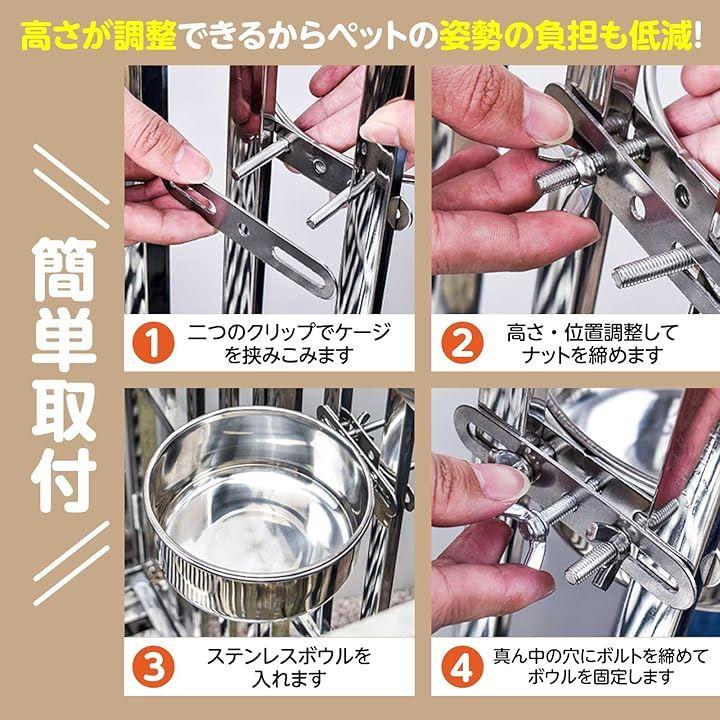 高さが調整できるからペットの姿勢の負担も低減!

簡単取付

1 二つのクリップでケージを挟みこみます

2 高さ・位置調整してナットを締めます

3 ステンレスボウルを入れます

4 真ん中の穴にボルトを締めてボウルを固定します