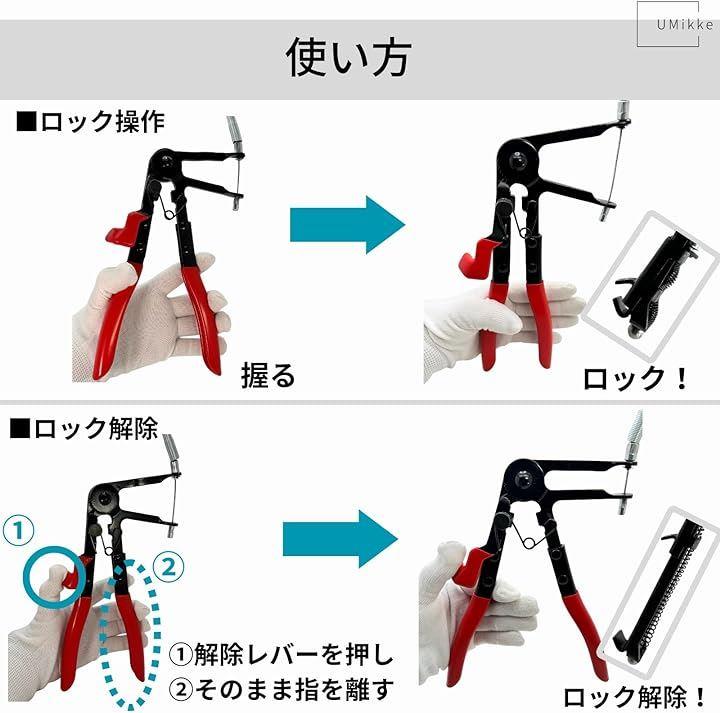 UMikke

使い方

■ロック操作

握る

ロック！

■ロック解除

①

②

①解除レバーを押し
②そのまま指を離す

ロック解除！