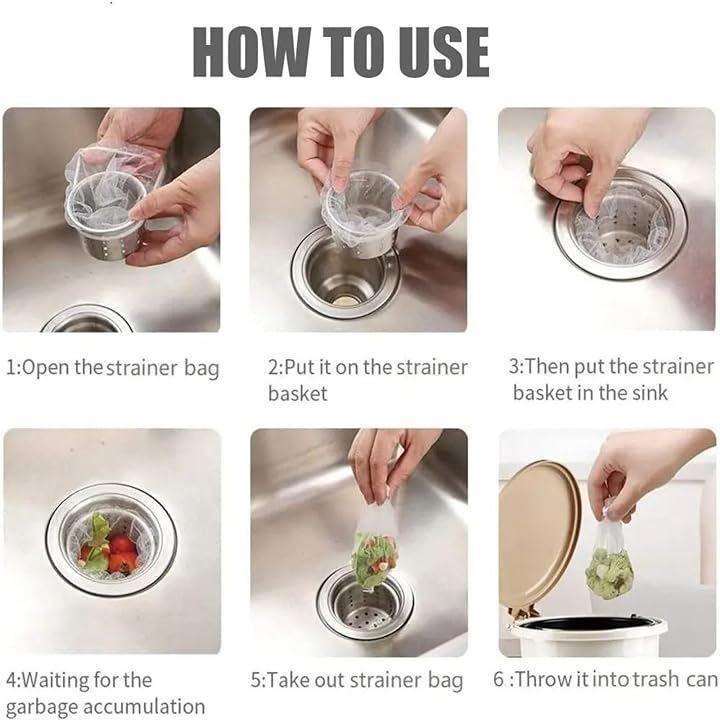 HOW TO USE

1:Open the strainer bag

2:Put it on the strainer basket

3:Then put the strainer basket in the sink

4:Waiting for the garbage accumulation

5:Take out strainer bag

6 :Throw it into trash can