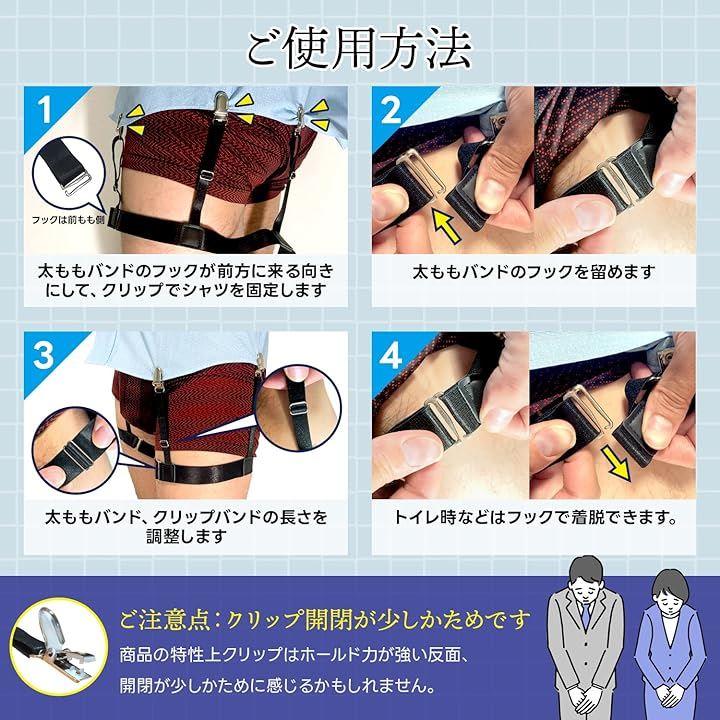 ご使用方法

1

フックは前もも側

太ももバンドのフックが前方に来る向きにして、クリップでシャツを固定します

2

太ももバンドのフックを留めます

3

太ももバンド、クリップバンドの長さを調整します

4

トイレ時などはフックで着脱できます。

ご注意点：クリップ開閉が少しかためです

商品の特性上クリップはホールド力が強い反面、開閉が少しかために感じるかもしれません。