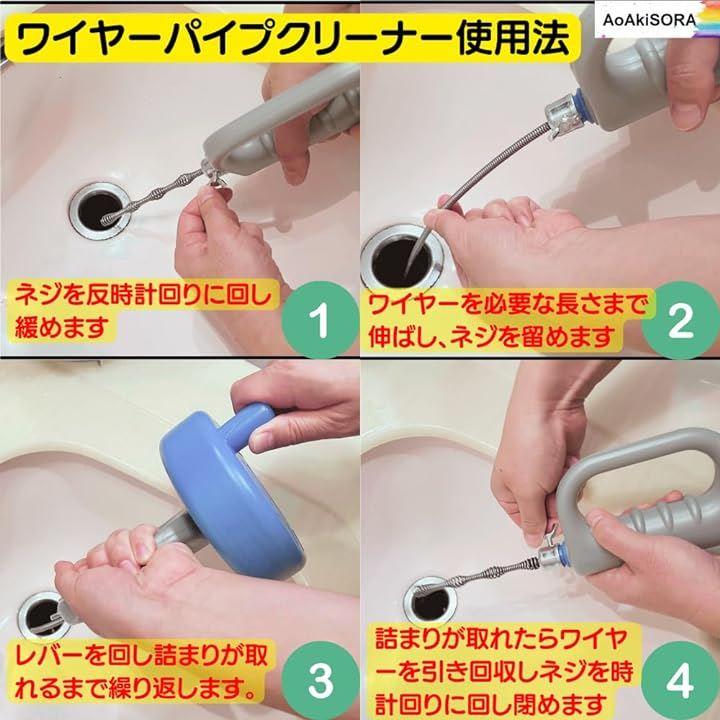 ワイヤーパイプクリーナー使用法

AoAkiSORA

ネジを反時計回りに回し緩めます

1

ワイヤーを必要な長さまで伸ばし、ネジを留めます

2

レバーを回し詰まりが取れるまで繰り返します。

3

詰まりが取れたらワイヤーを引き回収しネジを時計回りに回し閉めます

4