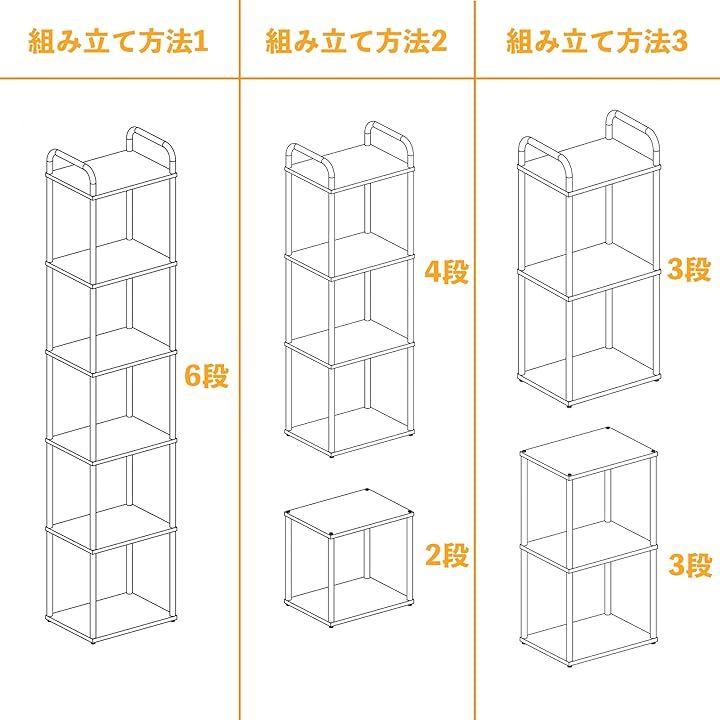 組み立て方法1

6段

組み立て方法2

4段

2段

組み立て方法3

3段

3段