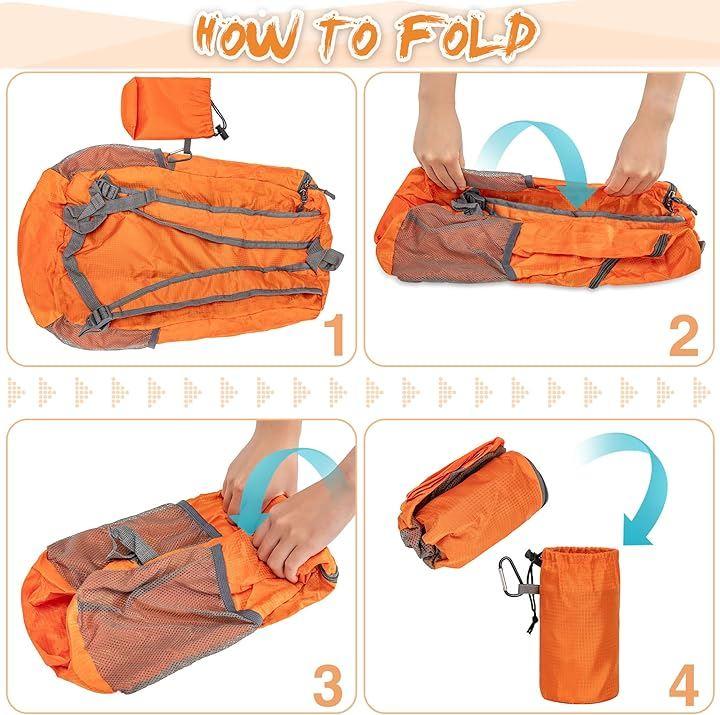 HOW TO FOLD

1

2

3

4