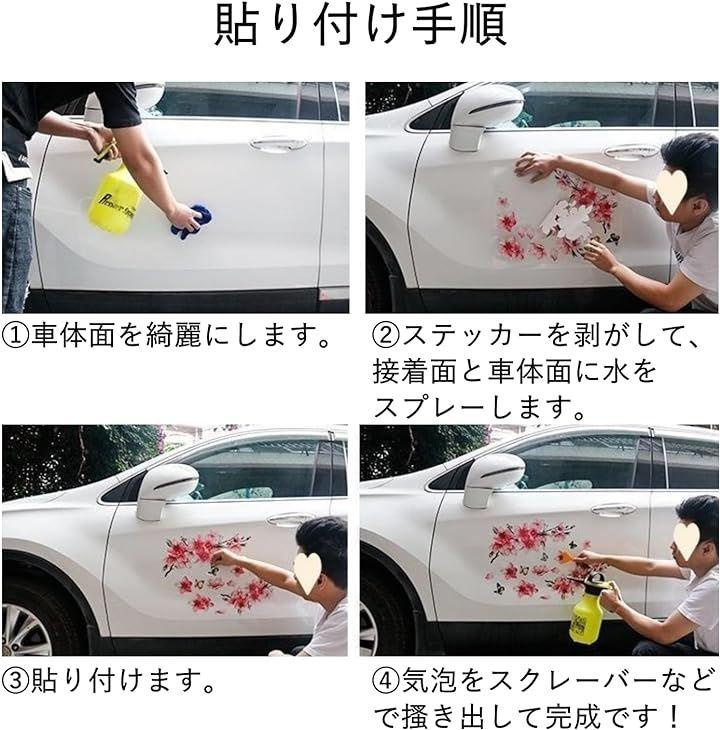 貼り付け手順

①車体面を綺麗にします。

②ステッカーを剥がして、接着面と車体面に水をスプレーします。

③貼り付けます。

④気泡をスクレーバーなどで掻き出して完成です！