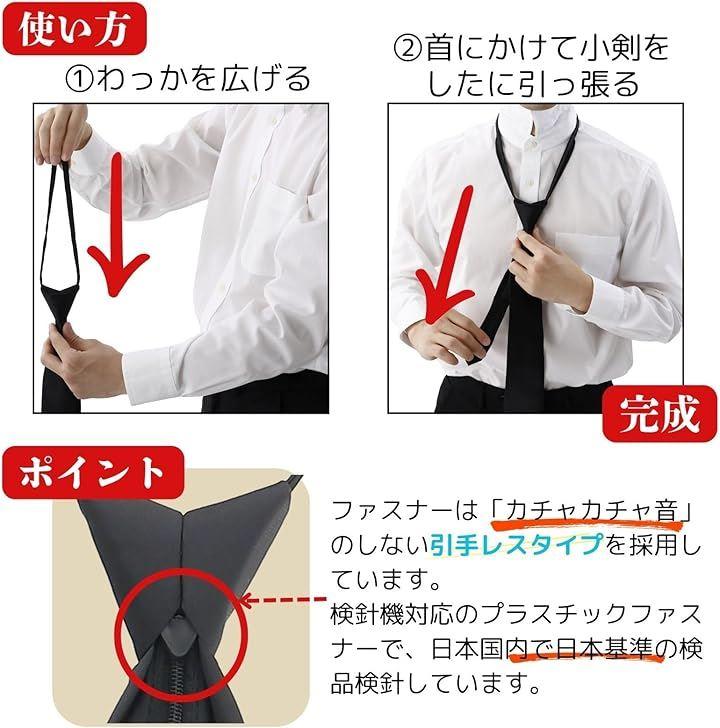 使い方

①わっかを広げる

②首にかけて小剣をしたに引っ張る

完成

ポイント

ファスナーは「カチャカチャ音」のしない引手レスタイプを採用しています。
検針機対応のプラスチックファスナーで、日本国内で日本基準の検品検針しています。