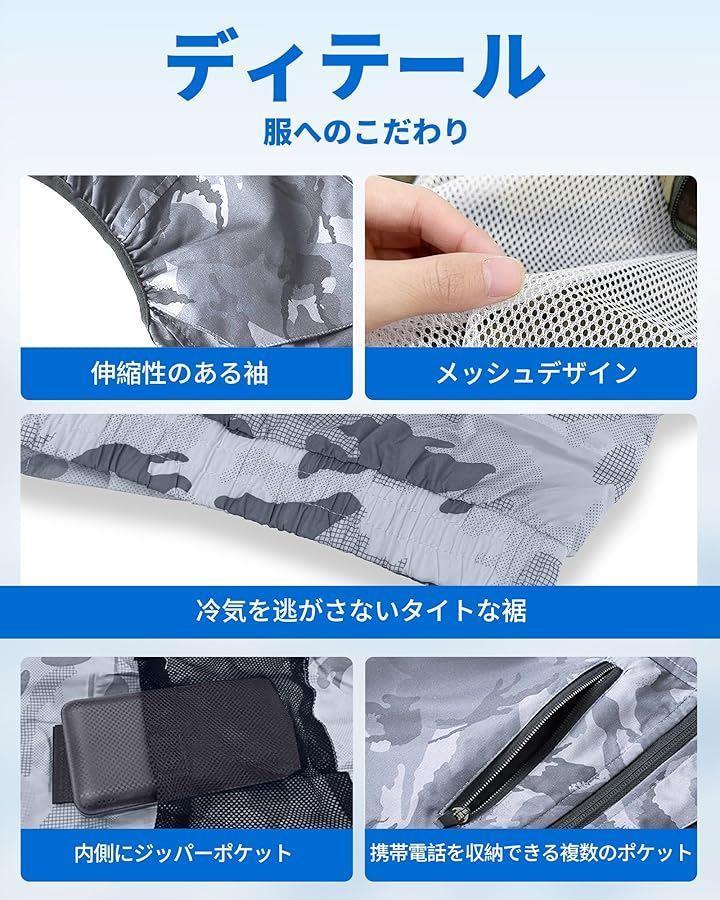 ディテール

服へのこだわり

伸縮性のある袖

メッシュデザイン

冷気を逃がさないタイトな裾

内側にジッパーポケット

携帯電話を収納できる複数のポケット