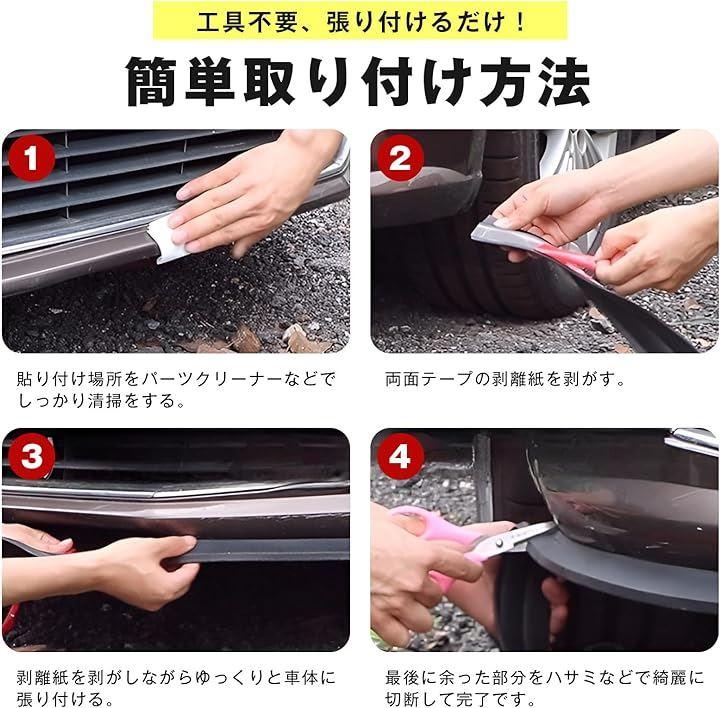 工具不要、張り付けるだけ！

簡単取り付け方法

1

貼り付け場所をパーツクリーナーなどでしっかり清掃をする。

2

両面テープの剥離紙を剥がす。

3

剥離紙を剥がしながらゆっくりと車体に張り付ける。

4

最後に余った部分をハサミなどで綺麗に切断して完了です。