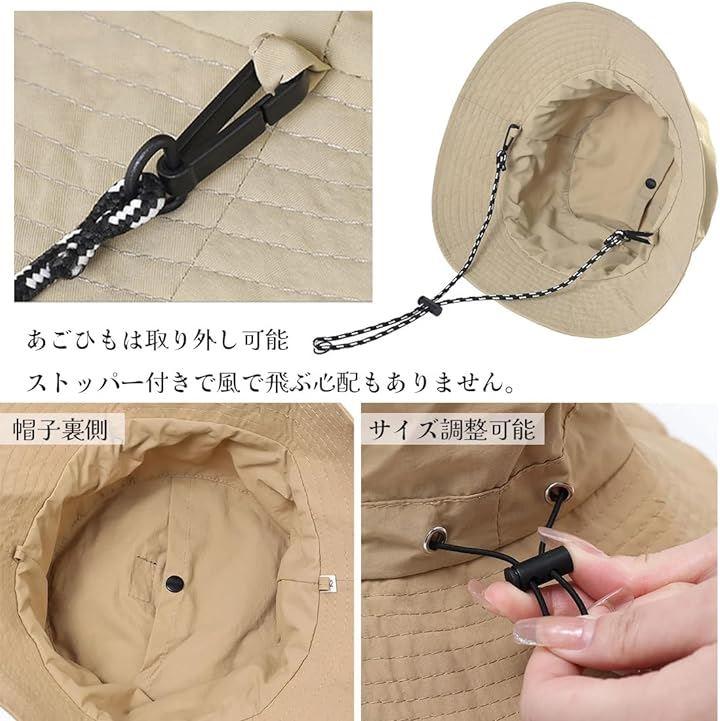 あごひもは取り外し可能
ストッパー付きで風で飛ぶ心配もありません。

帽子裏側

サイズ調整可能