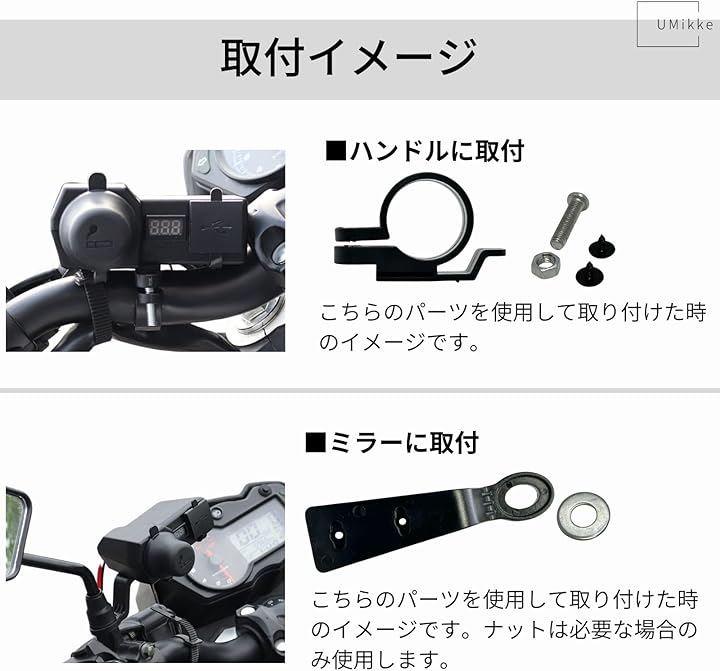 UMikke

取付イメージ

■ハンドルに取付

こちらのパーツを使用して取り付けた時のイメージです。

■ミラーに取付

こちらのパーツを使用して取り付けた時のイメージです。ナットは必要な場合のみ使用します。