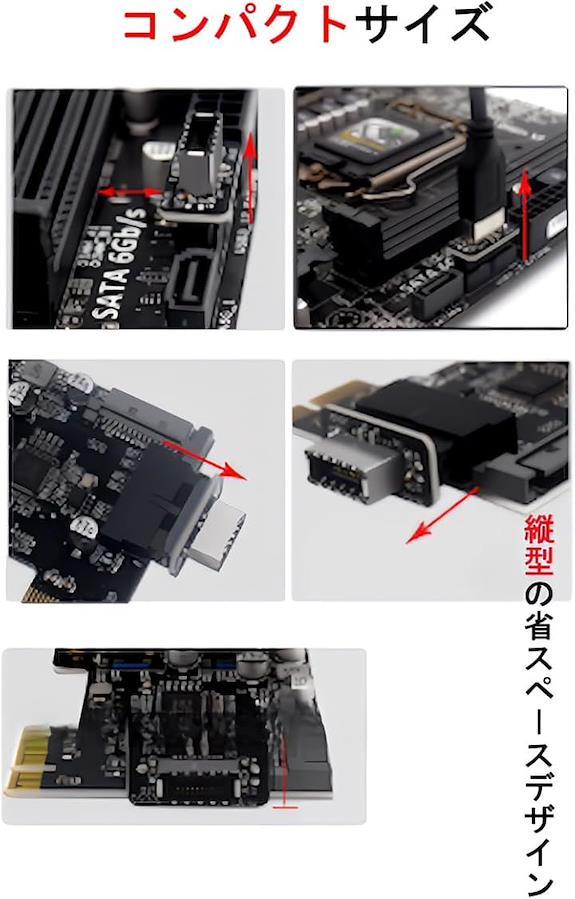 コンパクトサイズ

SATA 6Gb/s

縦型の省スペースデザイン