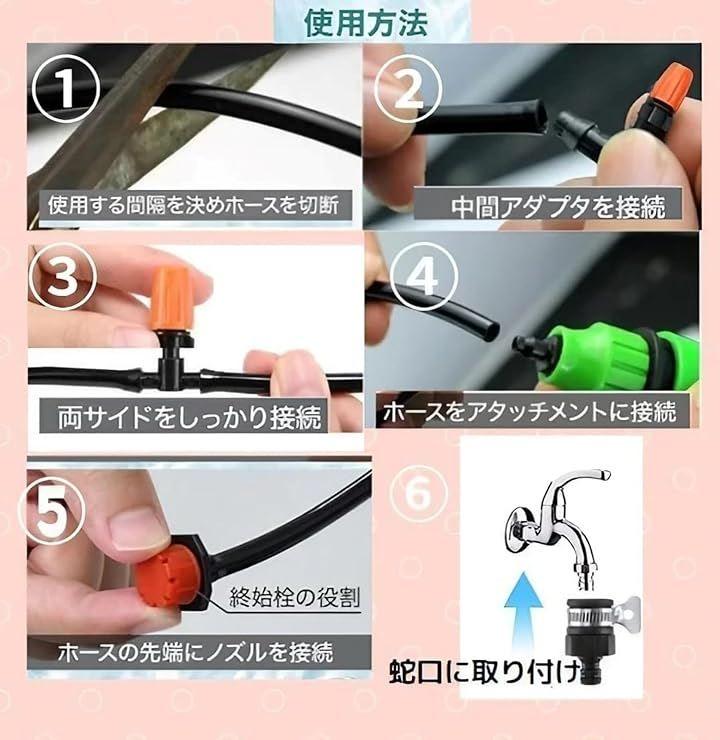 使用方法

①
使用する間隔を決めホースを切断

②
中間アダプタを接続

③
両サイドをしっかり接続

④
ホースをアタッチメントに接続

⑤
終始栓の役割
ホースの先端にノズルを接続

⑥
蛇口に取り付け