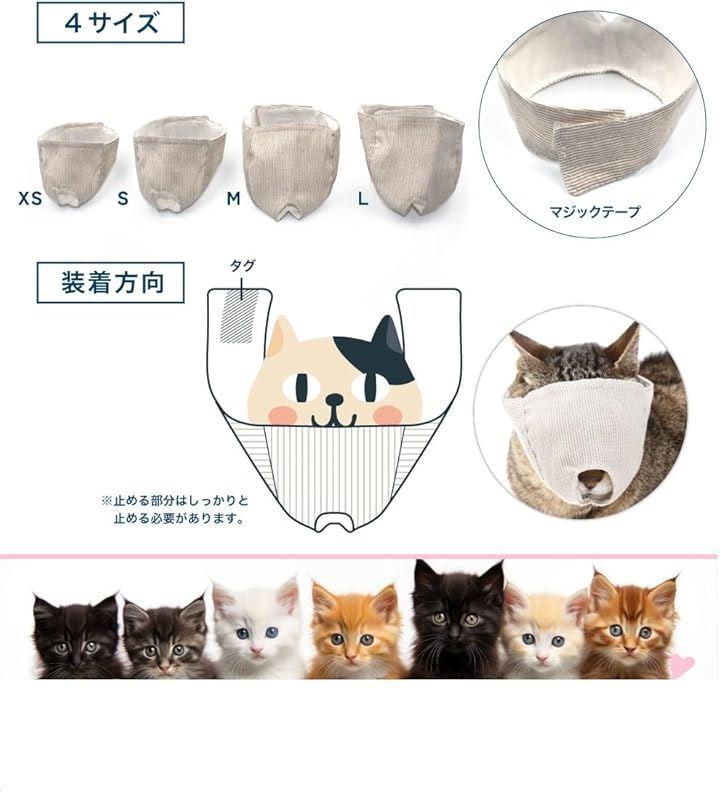 4サイズ

XS S M L

マジックテープ

装着方向

タグ

※止める部分はしっかりと止める必要があります。