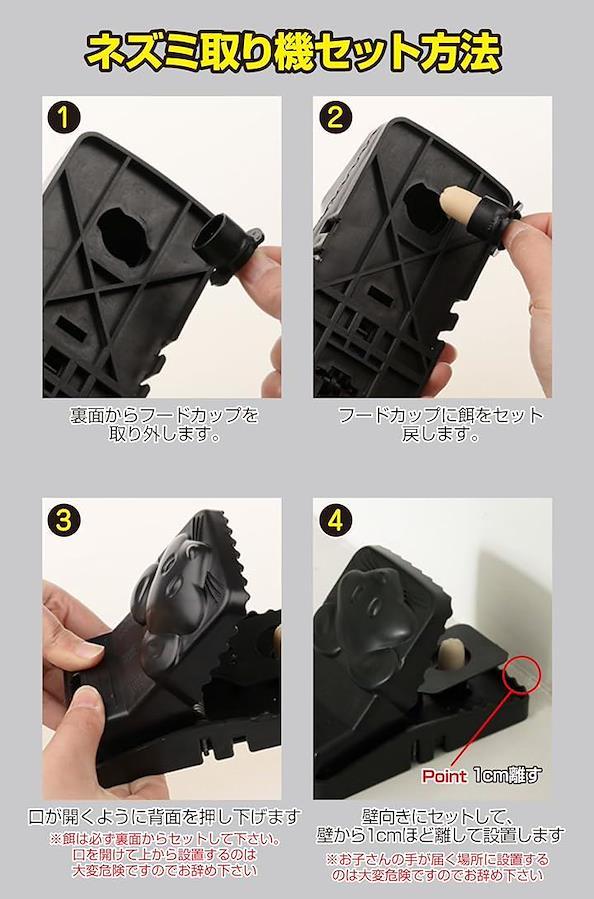 ネズミ取り機セット方法

1

裏面からフードカップを取り外します。

2

フードカップに餌をセット戻します。

3

口が開くように背面を押し下げます

※餌は必ず裏面からセットして下さい。口を開けて上から設置するのは大変危険ですのでお辞め下さい

4

Point 1cm離す

壁向きにセットして、壁から1cmほど離して設置します

※お子さんの手が届く場所に設置するのは大変危険ですのでお辞め下さい