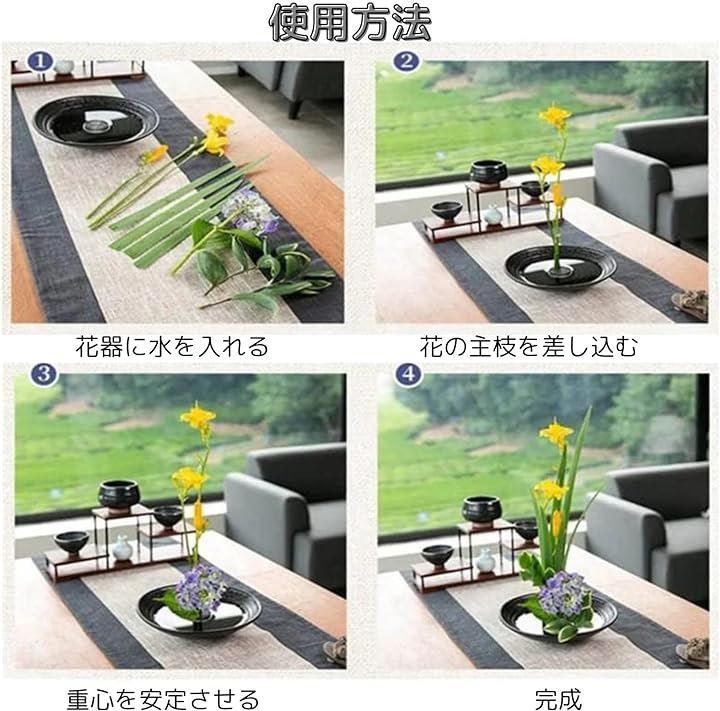 使用方法

1

花器に水を入れる

2

花の主枝を差し込む

3

重心を安定させる

4

完成