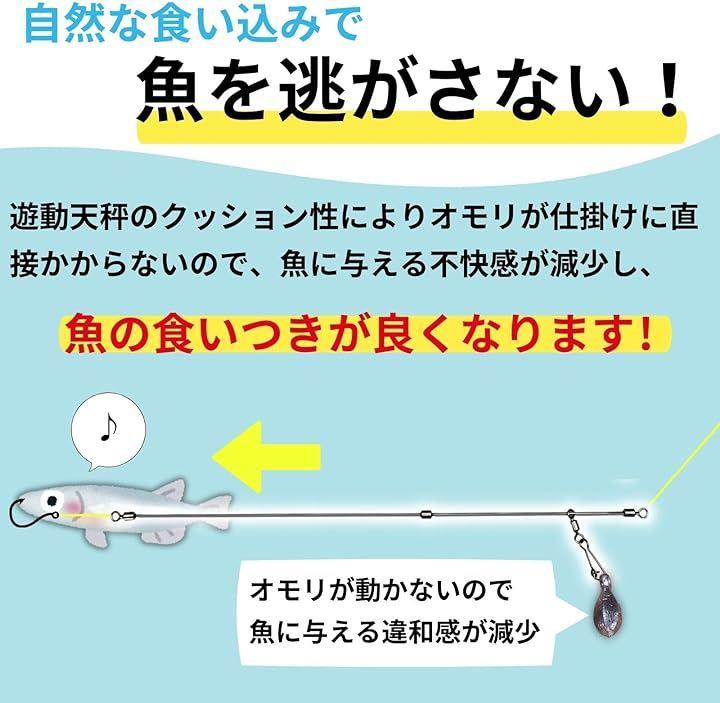 自然な食い込みで

魚を逃がさない！

遊動天秤のクッション性によりオモリが仕掛けに直接かからないので、魚に与える不快感が減少し、

魚の食いつきが良くなります！

♪

オモリが動かないので
魚に与える違和感が減少