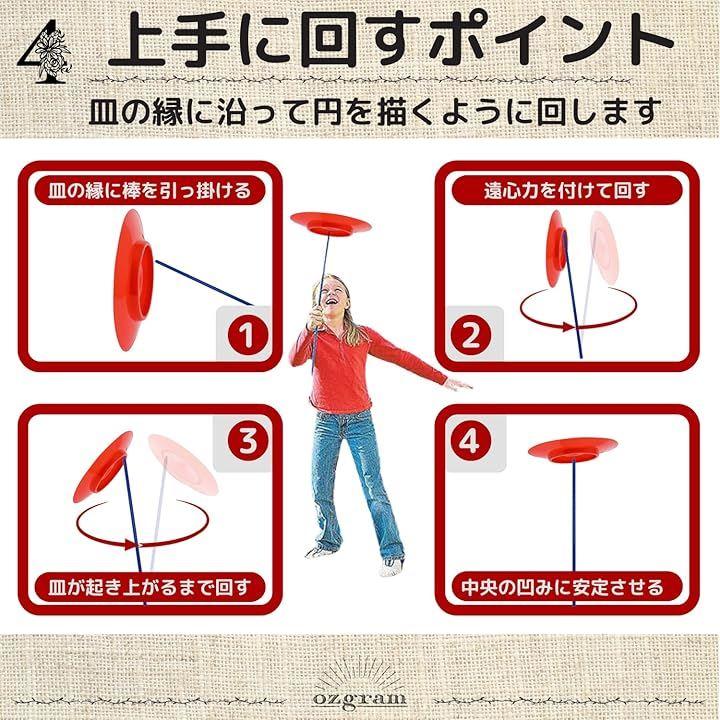 4 上手に回すポイント

皿の縁に沿って円を描くように回します

皿の縁に棒を引っ掛ける

1

遠心力を付けて回す

2

3

皿が起き上がるまで回す

4

中央の凹みに安定させる

ozgram