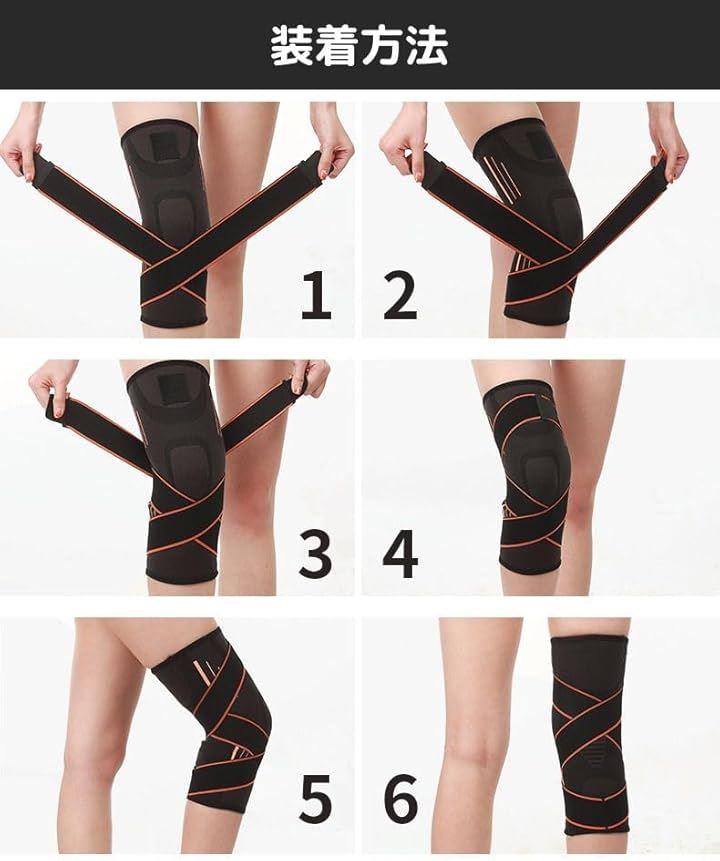 装着方法

1

2

3

4

5

6