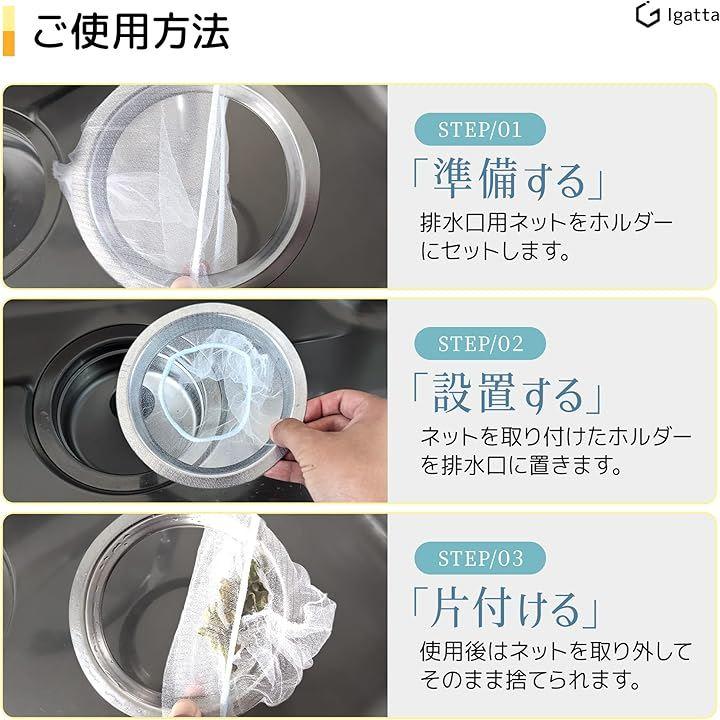 ご使用方法

Igatta

STEP/01

「準備する」

排水口用ネットをホルダーにセットします。

STEP/02

「設置する」

ネットを取り付けたホルダーを排水口に置きます。

STEP/03

「片付ける」

使用後はネットを取り外してそのまま捨てられます。