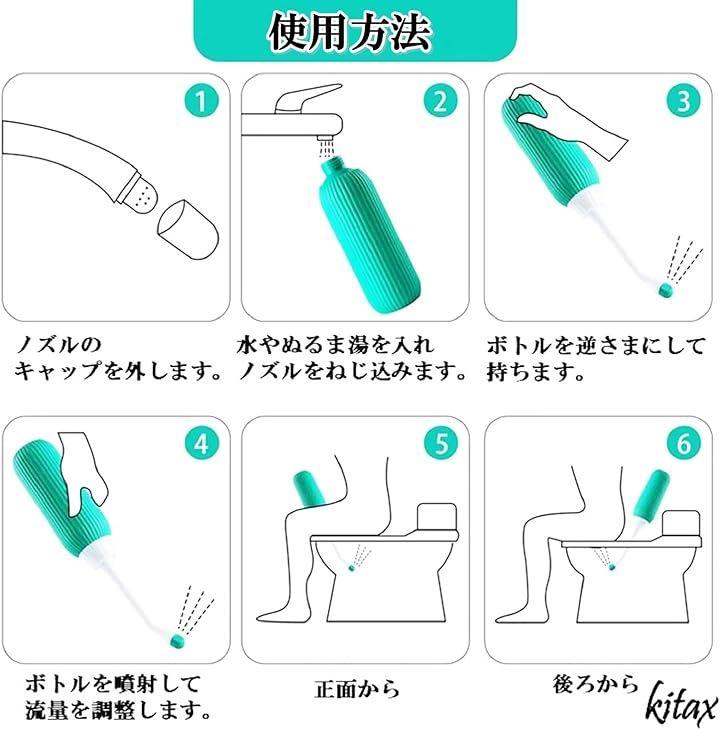 使用方法

1

ノズルの
キャップを外します。

2

水やぬるま湯を入れ
ノズルをねじ込みます。

3

ボトルを逆さまにして
持ちます。

4

ボトルを噴射して
流量を調整します。

5

正面から

6

後ろから

kitax