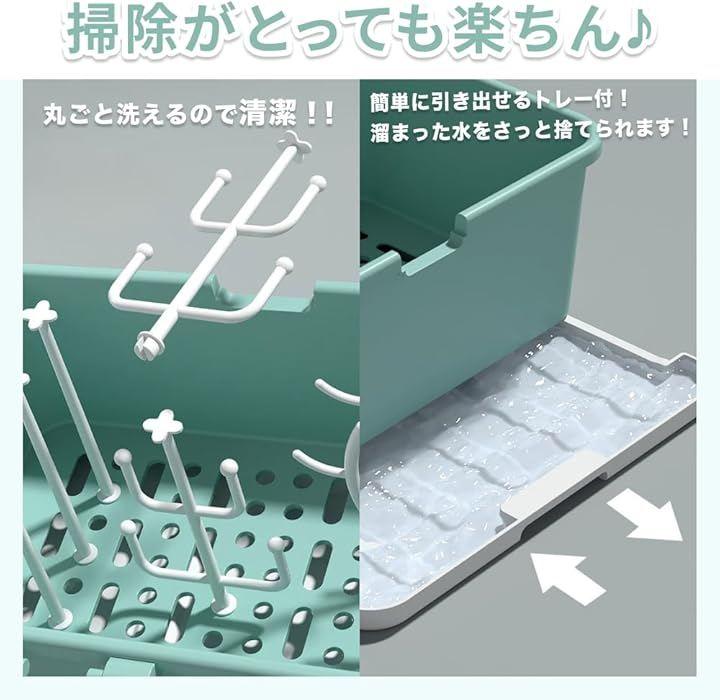 掃除がとっても楽ちん♪

丸ごと洗えるので清潔！！

簡単に引き出せるトレー付！
溜まった水をさっと捨てられます！