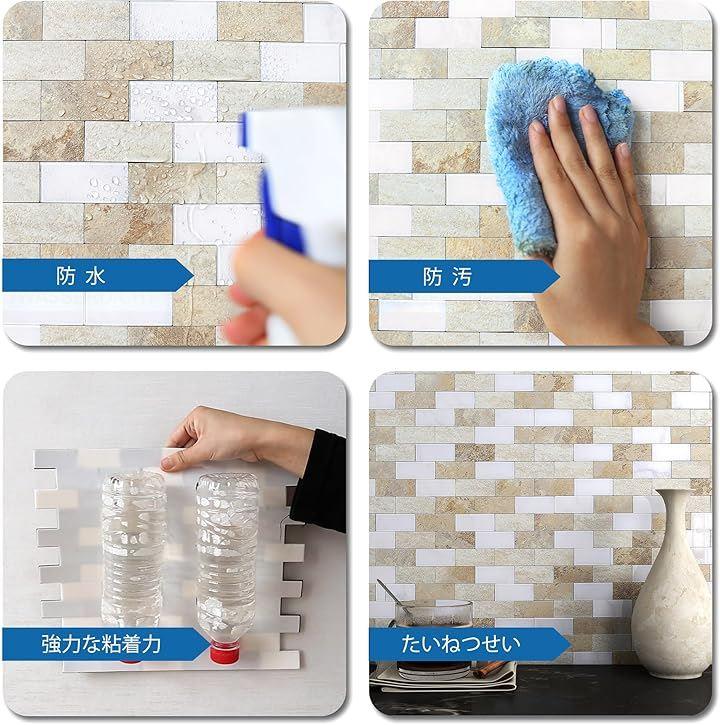 防水

防汚

強力な粘着力

たいねつせい