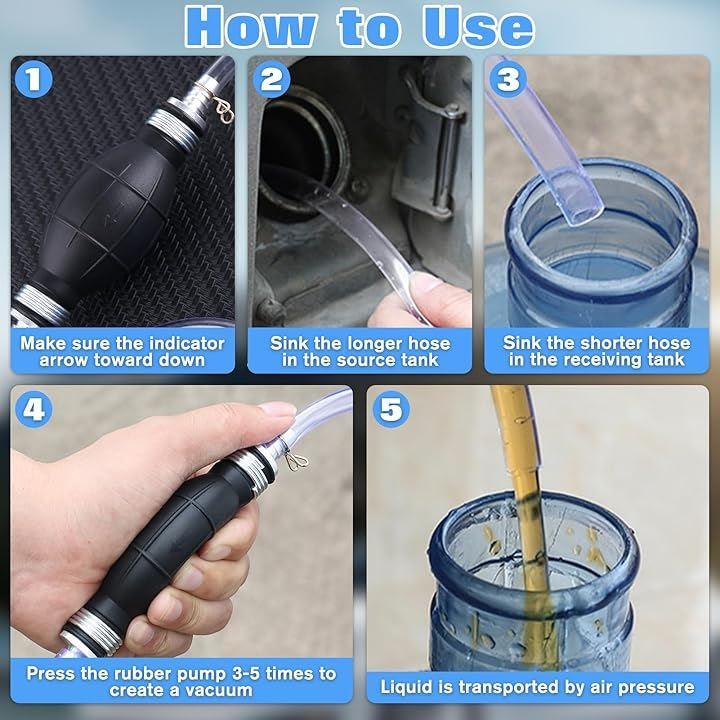 How to Use

1

Make sure the indicator arrow toward down

2

Sink the longer hose in the source tank

3

Sink the shorter hose in the receiving tank

4

Press the rubber pump 3-5 times to create a vacuum

5

Liquid is transported by air pressure