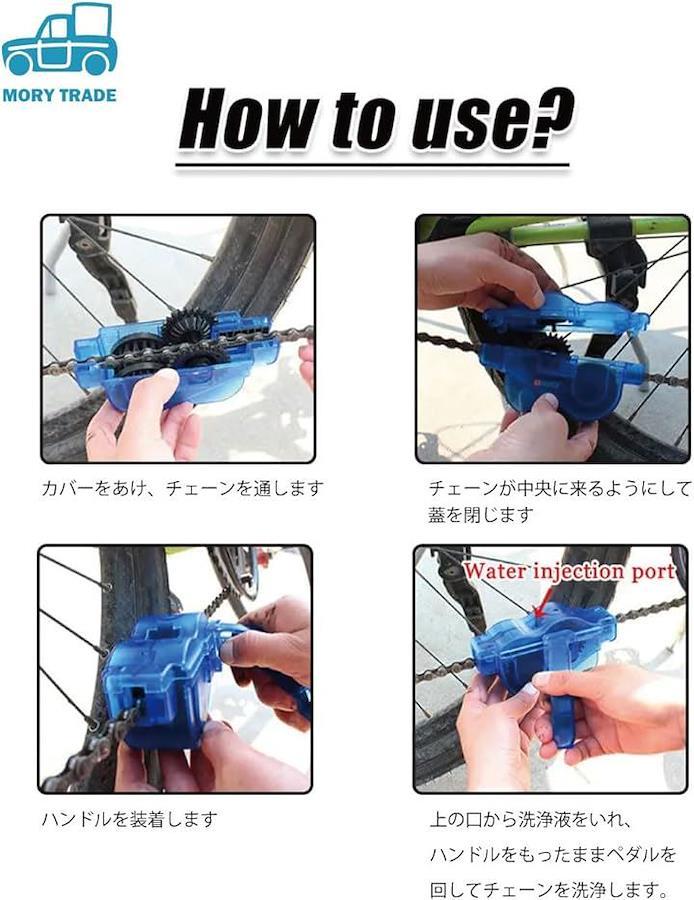 MORY TRADE

How to use?

カバーをあけ、チェーンを通します

チェーンが中央に来るようにして蓋を閉じます

ハンドルを装着します

Water injection port

上の口から洗浄液をいれ、ハンドルをもったままペダルを回してチェーンを洗浄します。