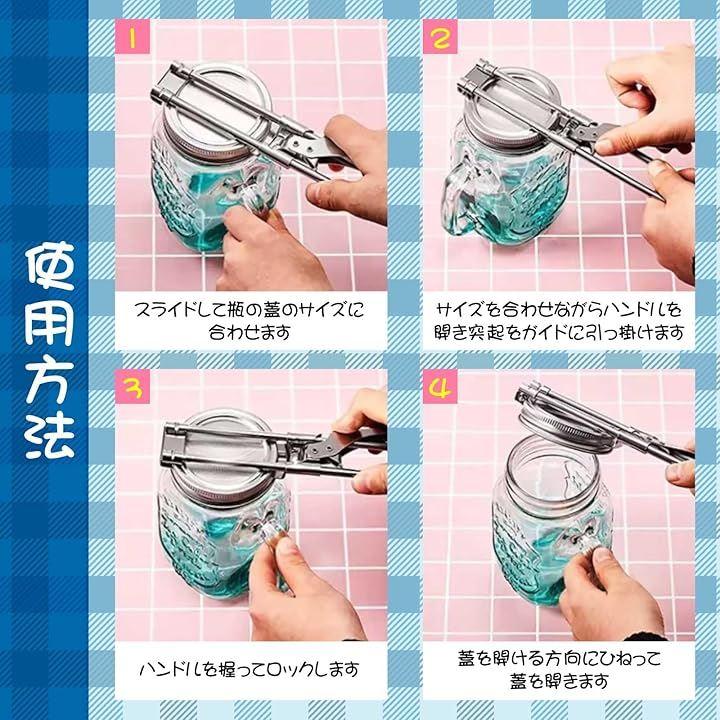 使用方法

1

スライドして瓶の蓋のサイズに合わせます

2

サイズを合わせながらハンドルを開き突起をガイドに引っ掛けます

3

ハンドルを握ってロックします

4

蓋を開ける方向にひねって蓋を開きます