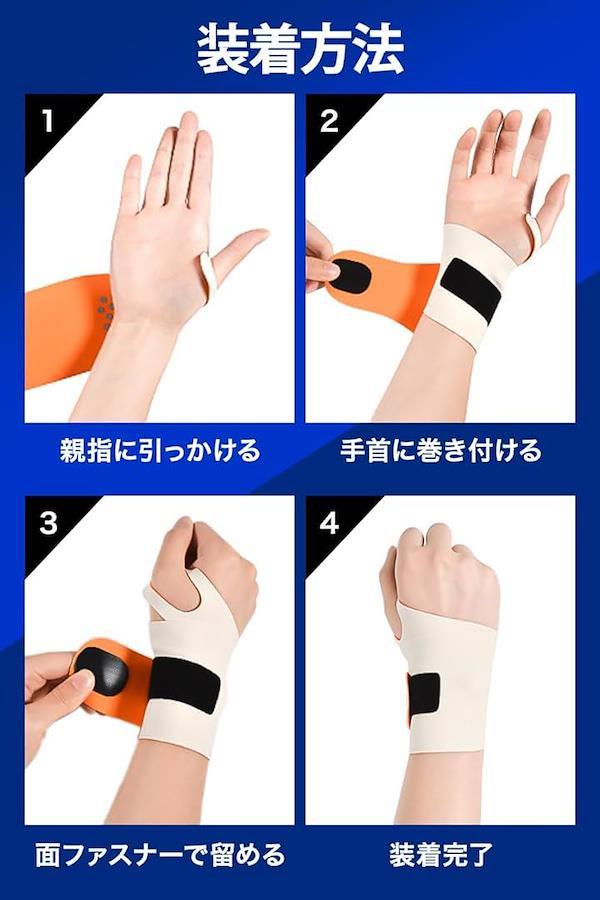 装着方法

1

親指に引っかける

2

手首に巻き付ける

3

面ファスナーで留める

4

装着完了