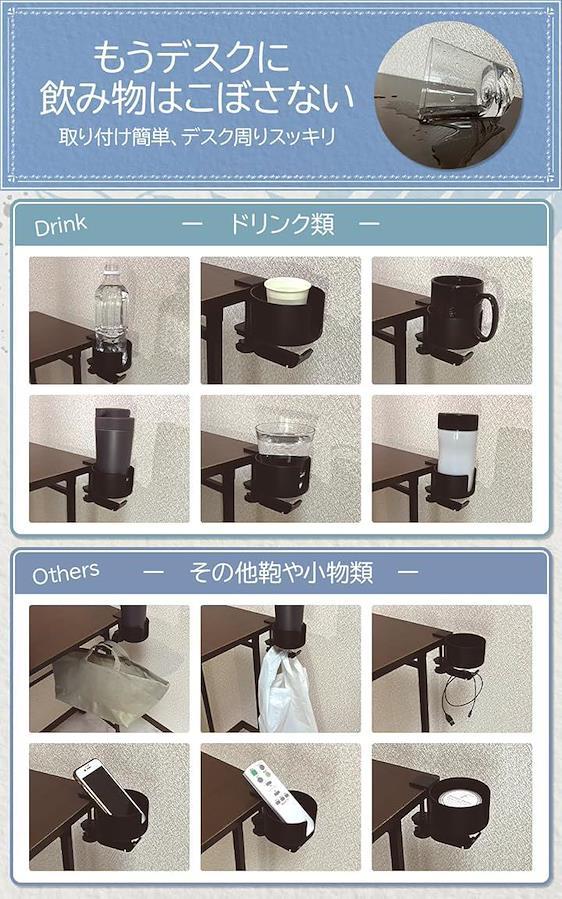 もうデスクに
飲み物はこぼさない
取り付け簡単、デスク周りスッキリ

Drink　ー　ドリンク類　ー

Others　ー　その他鞄や小物類　ー