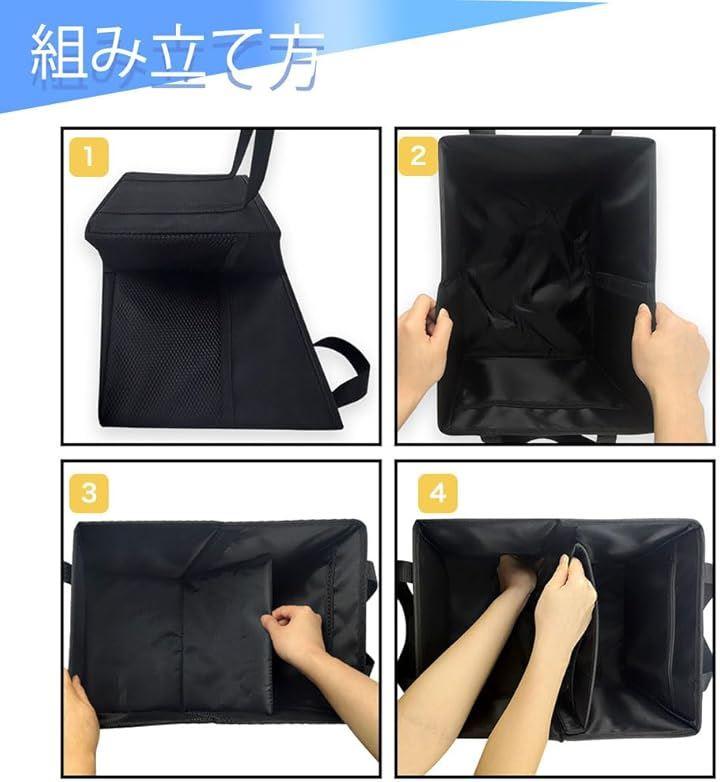 組み立て方

1

2

3

4