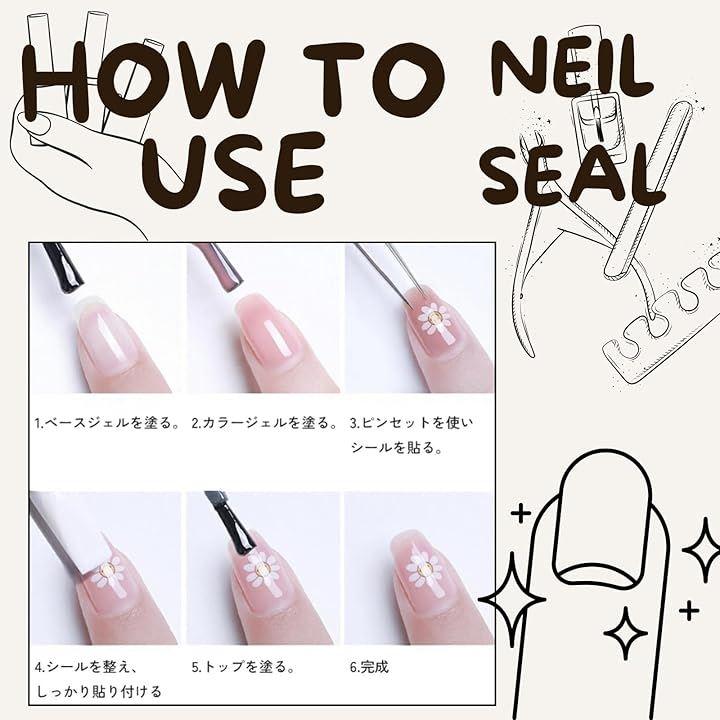 HOW TO USE NEIL SEAL

1.ベースジェルを塗る。

2.カラージェルを塗る。

3.ピンセットを使いシールを貼る。

4.シールを整え、しっかり貼り付ける

5.トップを塗る。

6.完成