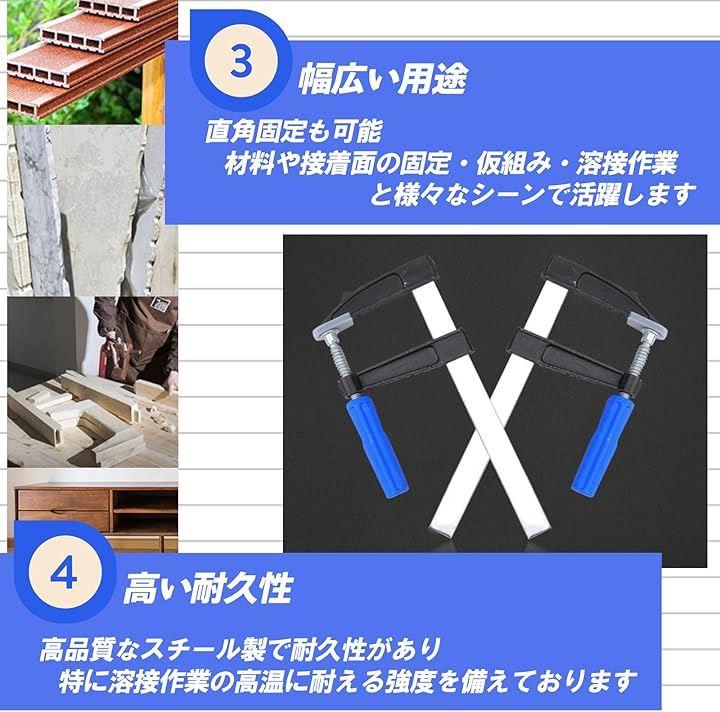 3
幅広い用途

直角固定も可能
材料や接着面の固定・仮組み・溶接作業
と様々なシーンで活躍します

4
高い耐久性

高品質なスチール製で耐久性があり
特に溶接作業の高温に耐える強度を備えております