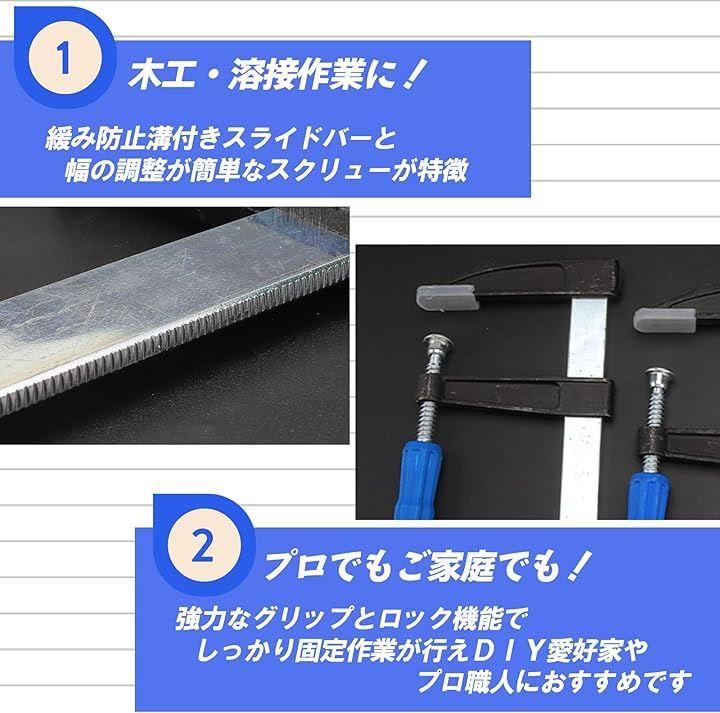 1

木工・溶接作業に！

緩み防止溝付きスライドバーと
幅の調整が簡単なスクリューが特徴

2

プロでもご家庭でも！

強力なグリップとロック機能で
しっかり固定作業が行えＤＩＹ愛好家や
プロ職人におすすめです