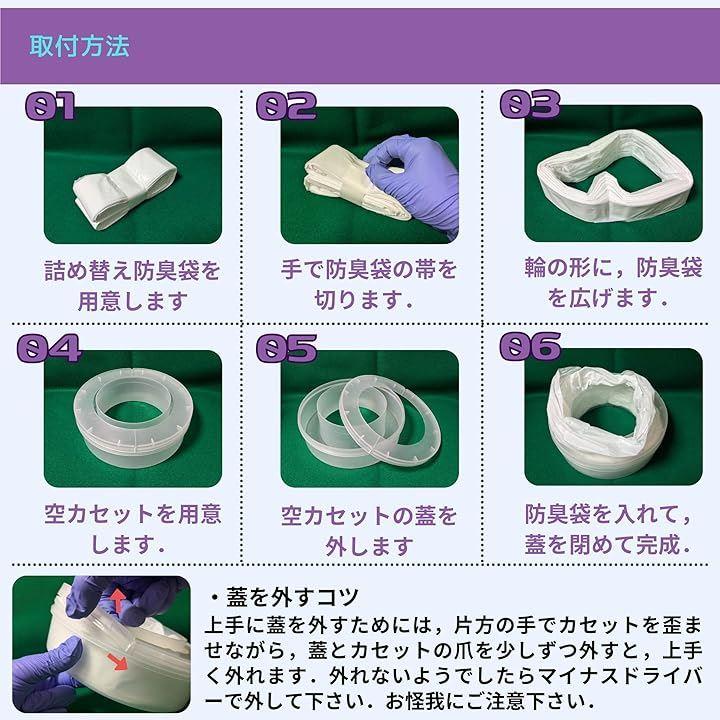 取付方法

01
詰め替え防臭袋を用意します

02
手で防臭袋の帯を切ります.

03
輪の形に，防臭袋を広げます.

04
空カセットを用意します.

05
空カセットの蓋を外します

06
防臭袋を入れて，蓋を閉めて完成.

・蓋を外すコツ
上手に蓋を外すためには，片方の手でカセットを歪ませながら，蓋とカセットの爪を少しずつ外すと，上手く外れます．外れないようでしたらマイナスドライバーで外して下さい．お怪我にご注意下さい.