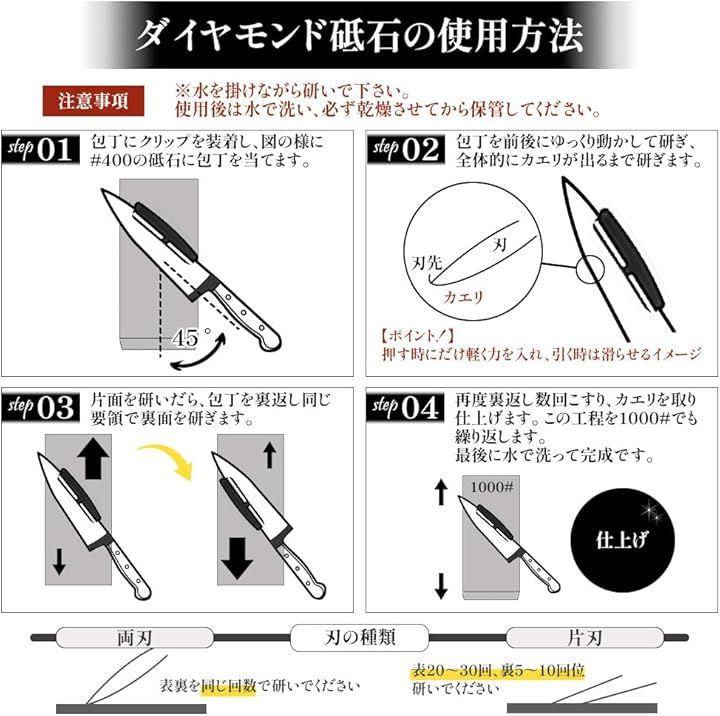 ダイヤモンド砥石の使用方法

注意事項
※水を掛けながら研いで下さい。
使用後は水で洗い、必ず乾燥させてから保管してください。

step 01
包丁にクリップを装着し、図の様に#400の砥石に包丁を当てます。

45°

step 02
包丁を前後にゆっくり動かして研ぎ、全体的にカエリが出るまで研ぎます。

刃先
刃
カエリ

【ポイント!】
押す時にだけ軽く力を入れ、引く時は滑らせるイメージ

step 03
片面を研いだら、包丁を裏返し同じ要領で裏面を研ぎます。

step 04
再度裏返し数回こすり、カエリを取り仕上げます。この工程を1000#でも繰り返します。
最後に水で洗って完成です。

1000#

仕上げ

両刃
刃の種類
片刃

表裏を同じ回数で研いでください

表20～30回、裏5～10回位
研いでください