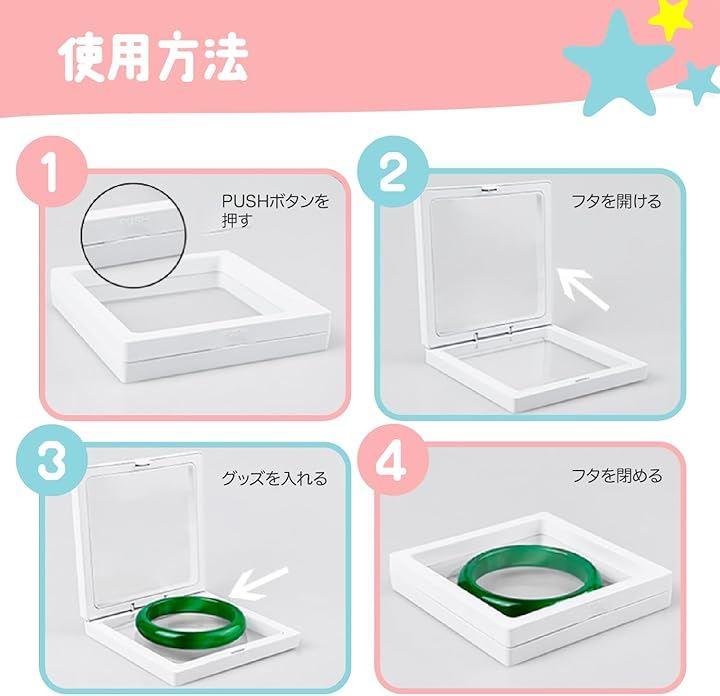 使用方法

1
PUSHボタンを押す

2
フタを開ける

3
グッズを入れる

4
フタを閉める