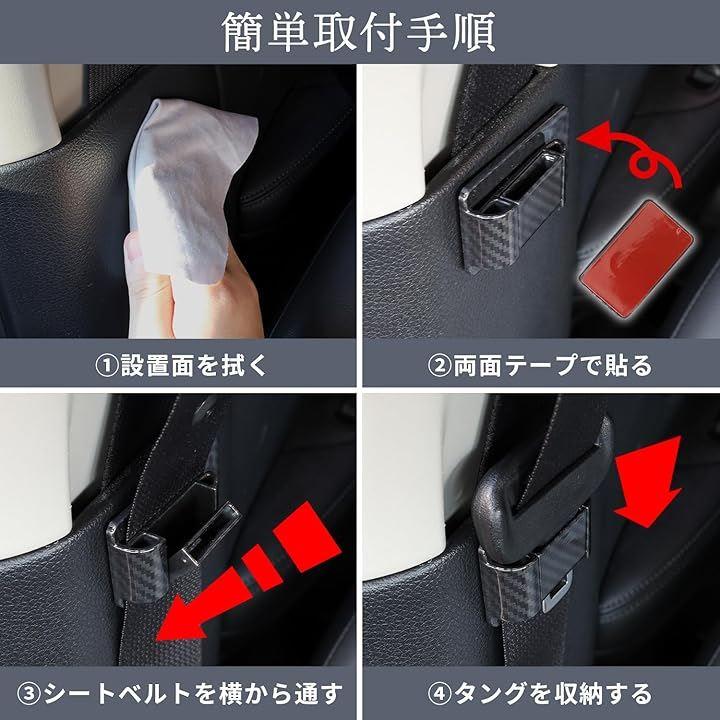 簡単取付手順

①設置面を拭く

②両面テープで貼る

③シートベルトを横から通す

④タングを収納する