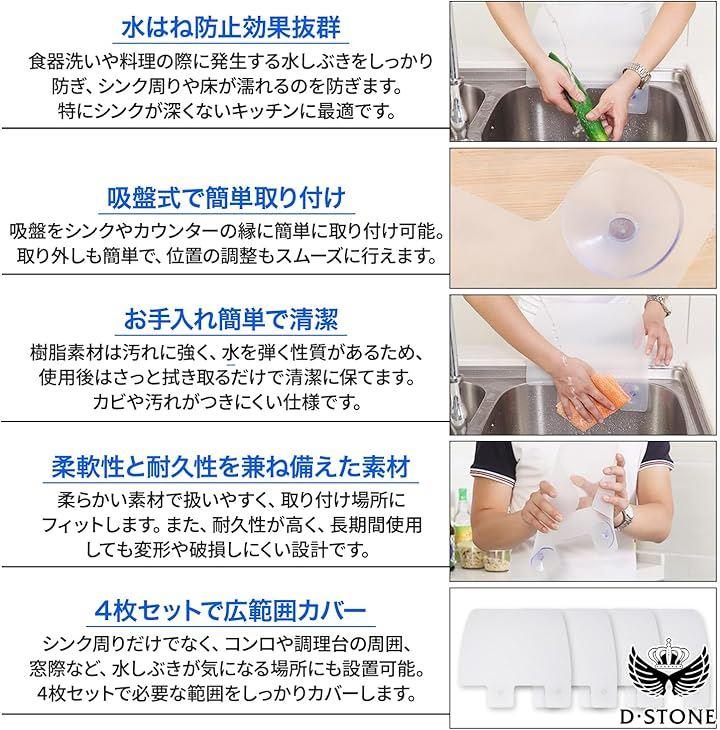 水はね防止効果抜群

食器洗いや料理の際に発生する水しぶきをしっかり防ぎ、シンク周りや床が濡れるのを防ぎます。特にシンクが深くないキッチンに最適です。

吸盤式で簡単取り付け

吸盤をシンクやカウンターの縁に簡単に取り付け可能。取り外しも簡単で、位置の調整もスムーズに行えます。

お手入れ簡単で清潔

樹脂素材は汚れに強く、水を弾く性質があるため、使用後はさっと拭き取るだけで清潔に保てます。カビや汚れがつきにくい仕様です。

柔軟性と耐久性を兼ね備えた素材

柔らかい素材で扱いやすく、取り付け場所にフィットします。また、耐久性が高く、長期間使用しても変形や破損しにくい設計です。

4枚セットで広範囲カバー

シンク周りだけでなく、コンロや調理台の周囲、窓際など、水しぶきが気になる場所にも設置可能。4枚セットで必要な範囲をしっかりカバーします。

D·STONE