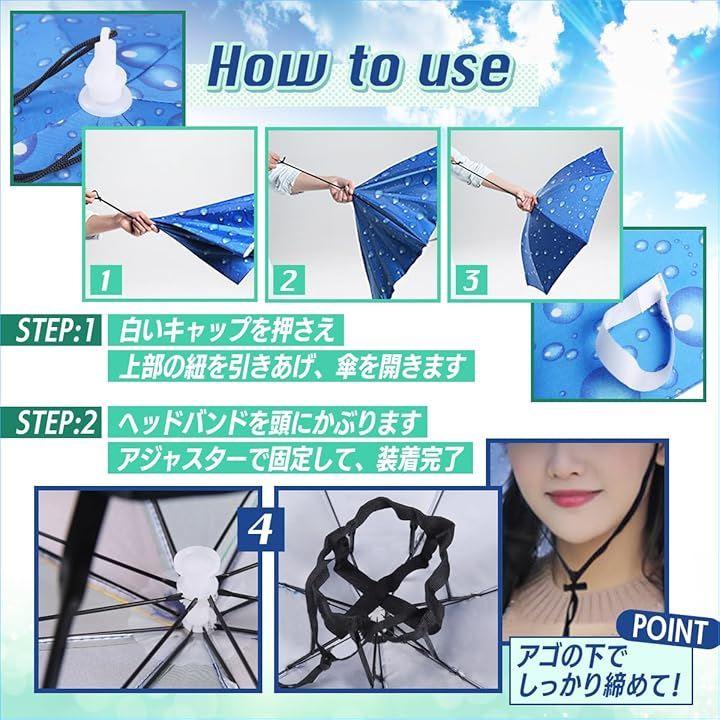 How to use

1

2

3

STEP:1 白いキャップを押さえ
上部の紐を引きあげ、傘を開きます

STEP:2 ヘッドバンドを頭にかぶります
アジャスターで固定して、装着完了

4

POINT
アゴの下で
しっかり締めて!