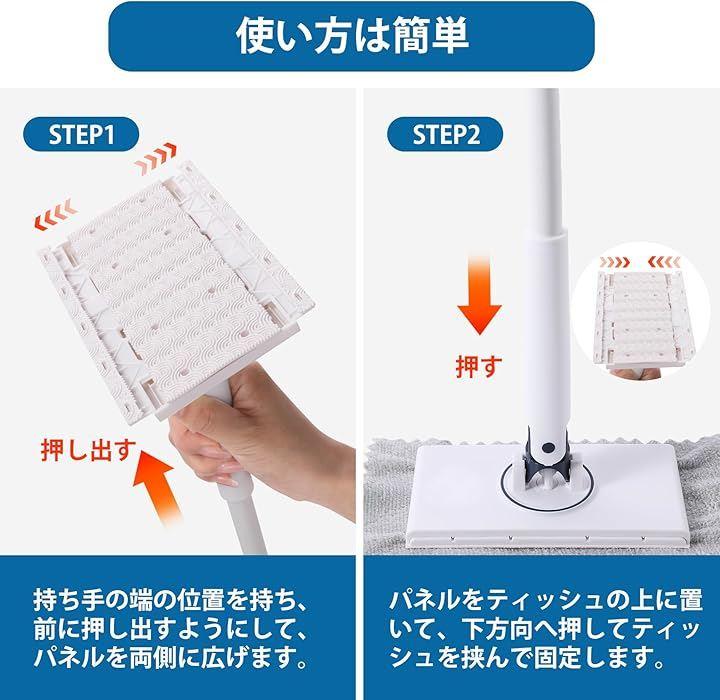 使い方は簡単

STEP1

押し出す

持ち手の端の位置を持ち、前に押し出すようにして、パネルを両側に広げます。

STEP2

押す

パネルをティッシュの上に置いて、下方向へ押してティッシュを挟んで固定します。