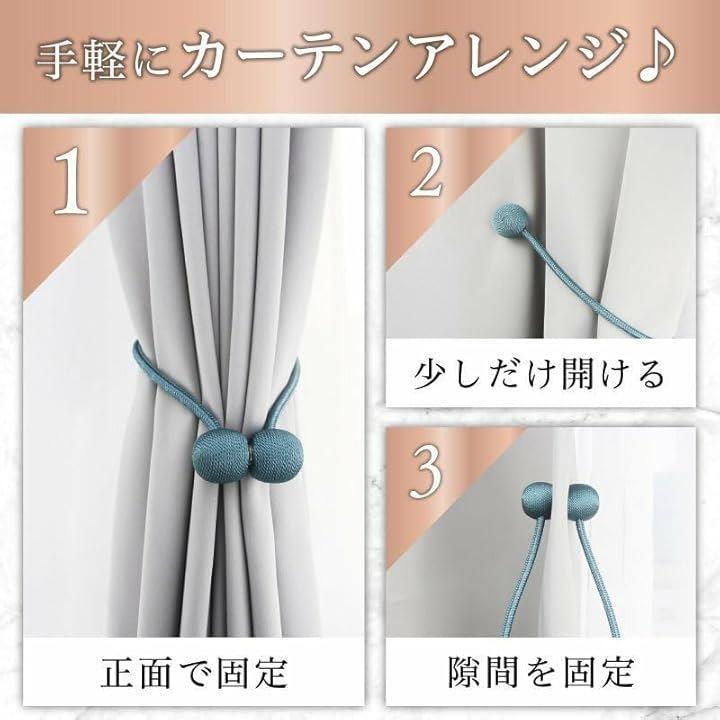 手軽にカーテンアレンジ♪

1

正面で固定

2

少しだけ開ける

3

隙間を固定