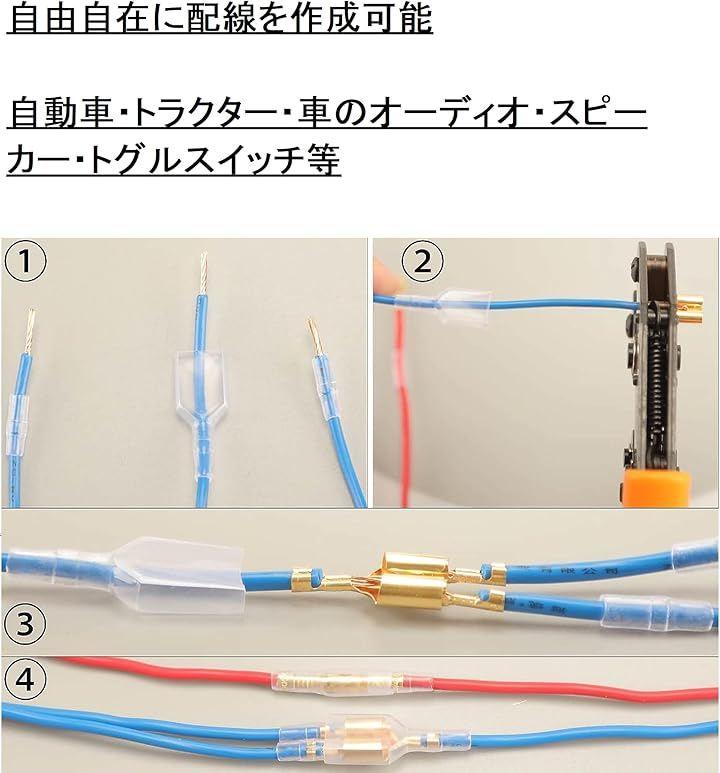 自由自在に配線を作成可能

自動車・トラクター・車のオーディオ・スピーカー・トグルスイッチ等

①

②

③

④