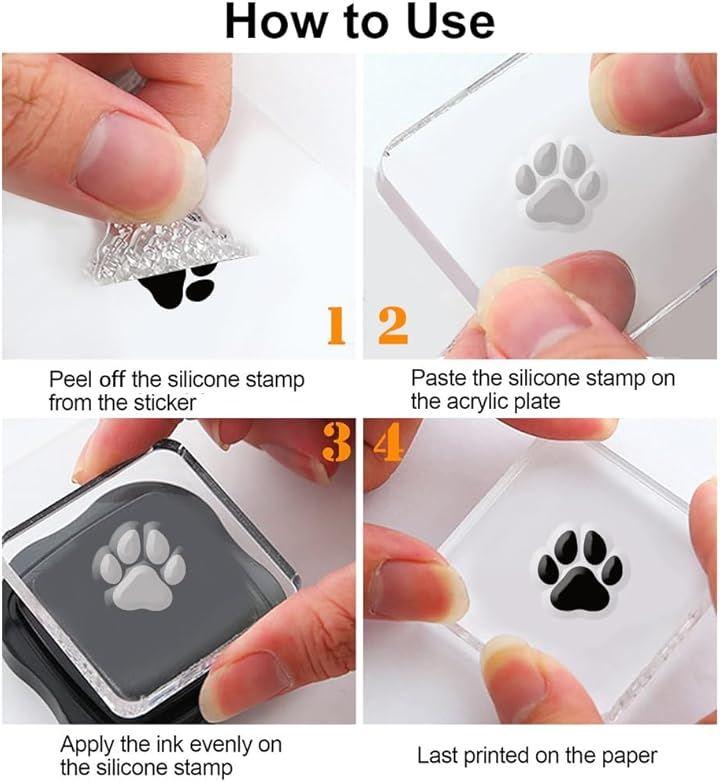 How to Use

1

Peel off the silicone stamp from the sticker

2

Paste the silicone stamp on the acrylic plate

3

Apply the ink evenly on the silicone stamp

4

Last printed on the paper