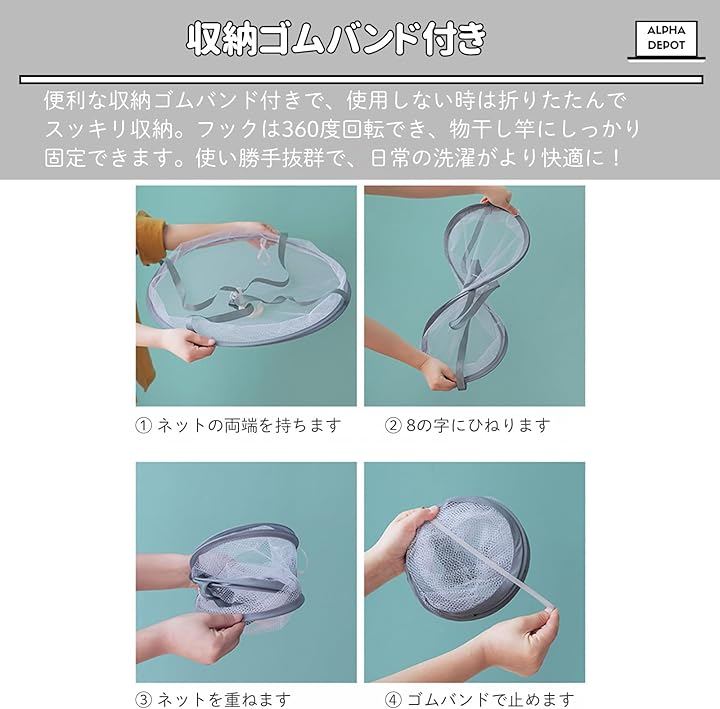 収納ゴムバンド付き

ALPHA DEPOT

便利な収納ゴムバンド付きで、使用しない時は折りたたんでスッキリ収納。フックは360度回転でき、物干し竿にしっかり固定できます。使い勝手抜群で、日常の洗濯がより快適に！

① ネットの両端を持ちます

② 8の字にひねります

③ ネットを重ねます

④ ゴムバンドで止めます